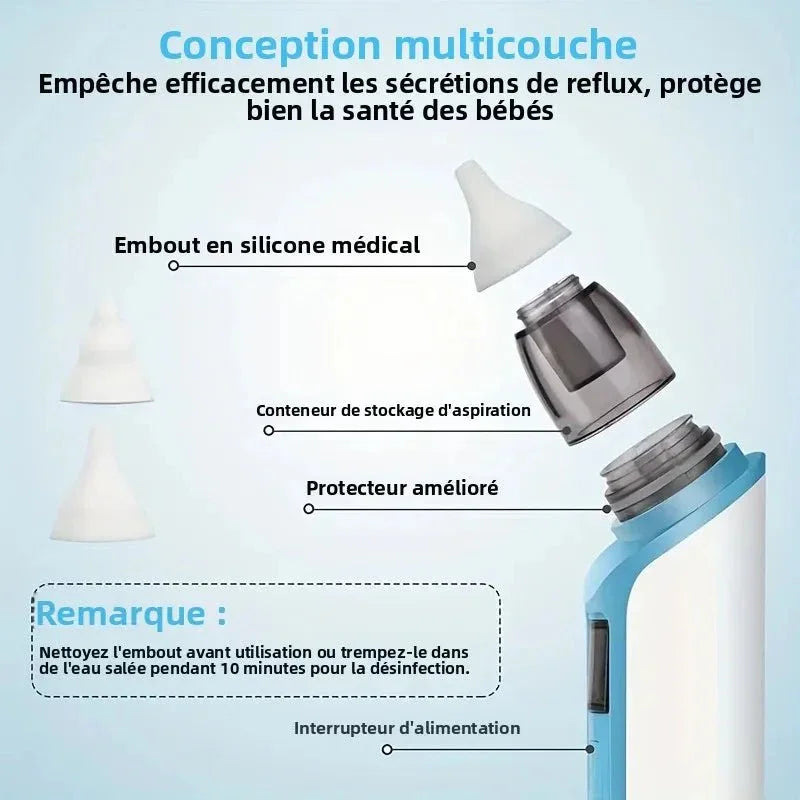 Conception multicouche

Empêche efficacement les sécrétions de reflux, protège bien la santé des bébés

Embout en silicone médical

Conteneur de stockage d'aspiration

Protecteur amélioré

Remarque :

Nettoyez l'embout avant utilisation ou trempez-le dans de l'eau salée pendant 10 minutes pour la désinfection.

Interrupteur d'alimentation